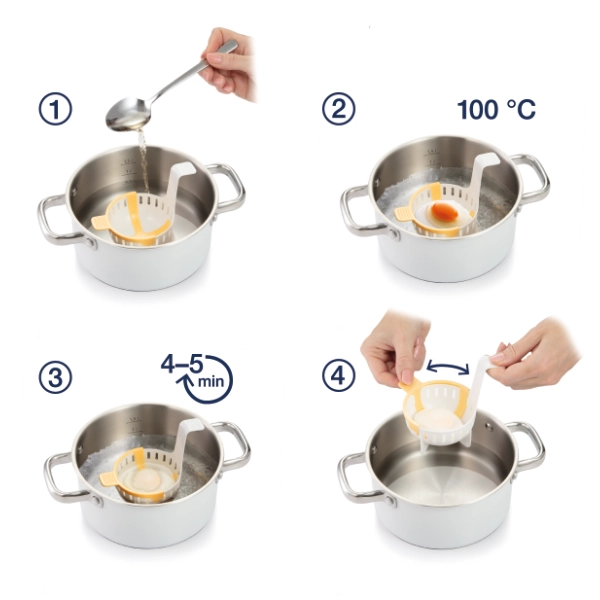 ①

② 100 °C

③ 4–5 min

④